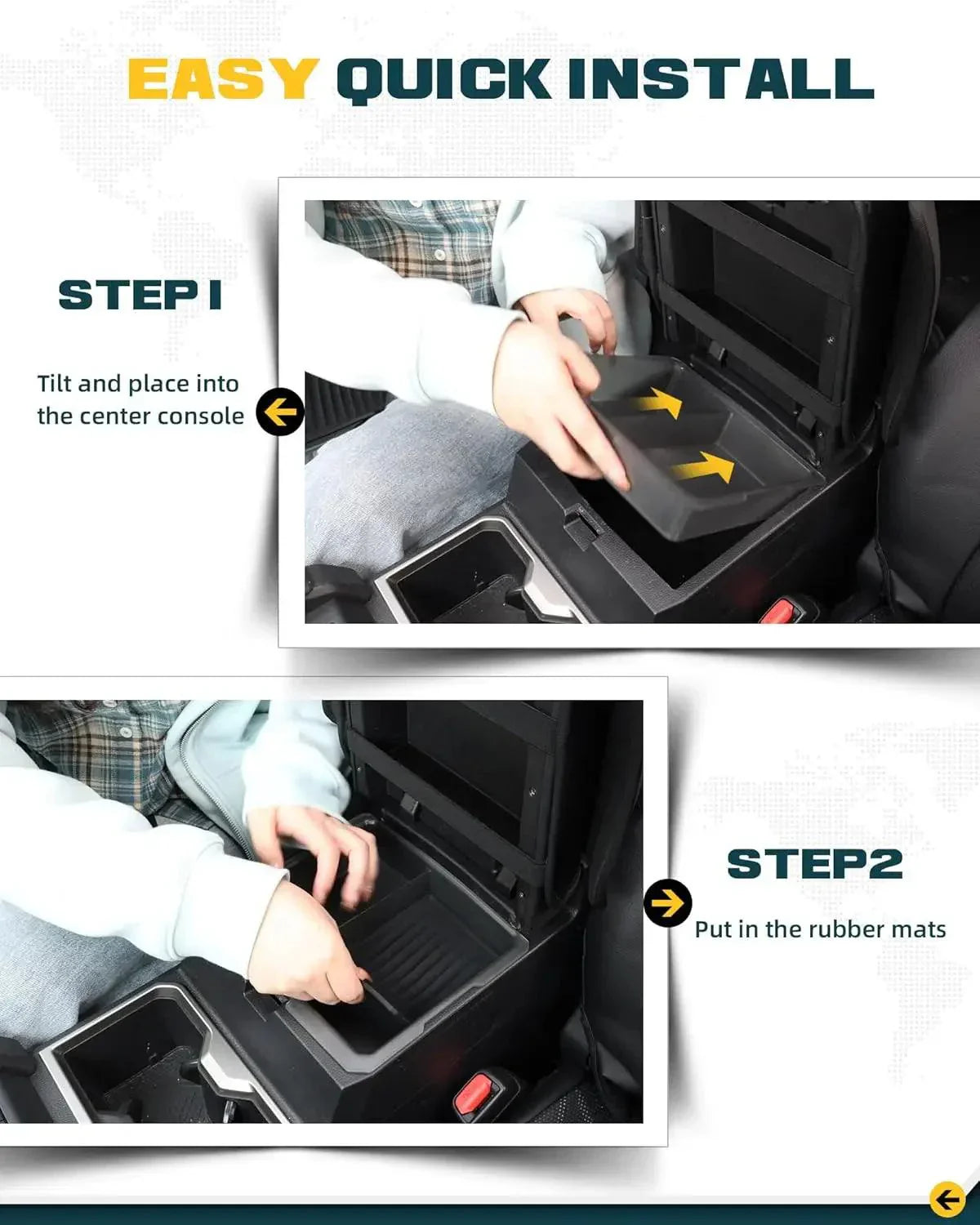 EASY QUICK INSTALL

STEP1

Tilt and place into the center console

STEP2

Put in the rubber mats